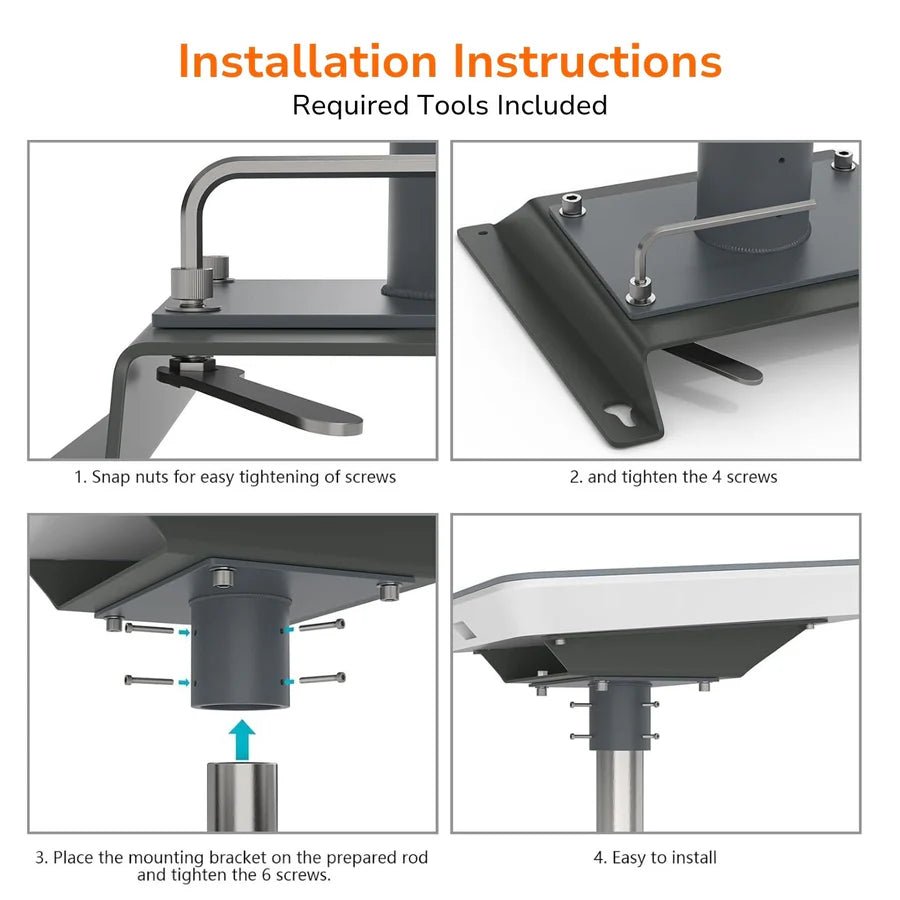 Installation Instructions
Required Tools Included

1. Snap nuts for easy tightening of screws

2. and tighten the 4 screws

3. Place the mounting bracket on the prepared rod and tighten the 6 screws.

4. Easy to install